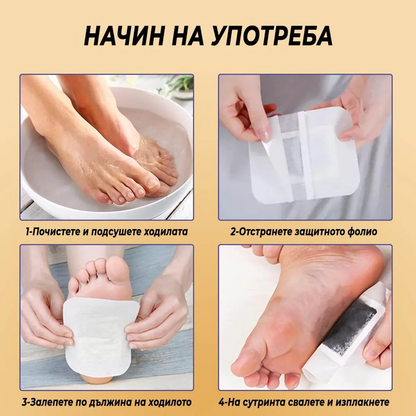 НАЧИН НА УПОТРЕБА

1-Почистете и подсушете ходилата

2-Отстранете защитното фолио

3-Залепете по дължина на ходилото

4-На сутринта свалете и изплакнете