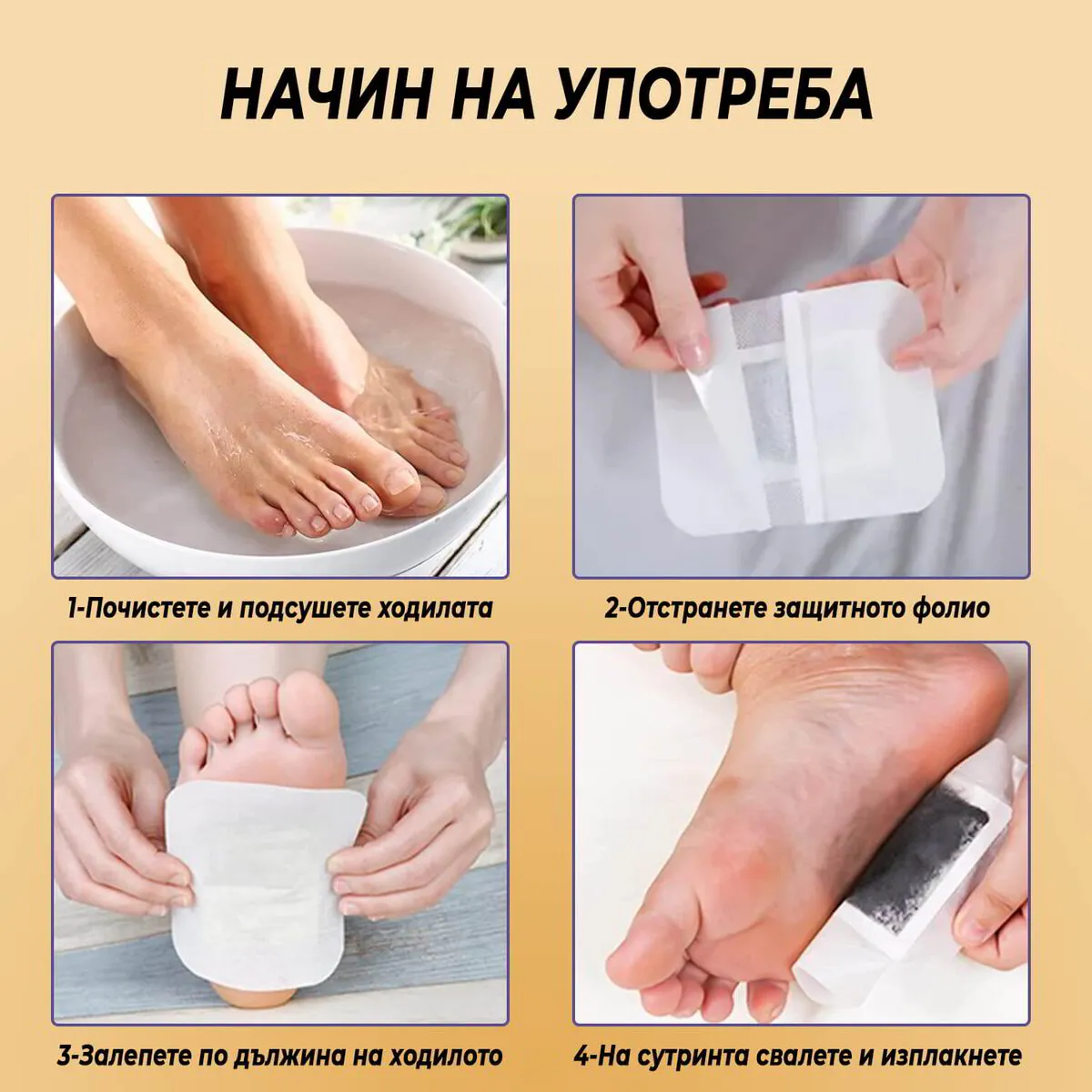 НАЧИН НА УПОТРЕБА

1-Почистете и подсушете ходилата

2-Отстранете защитното фолио

3-Залепете по дължина на ходилото

4-На сутринта свалете и изплакнете